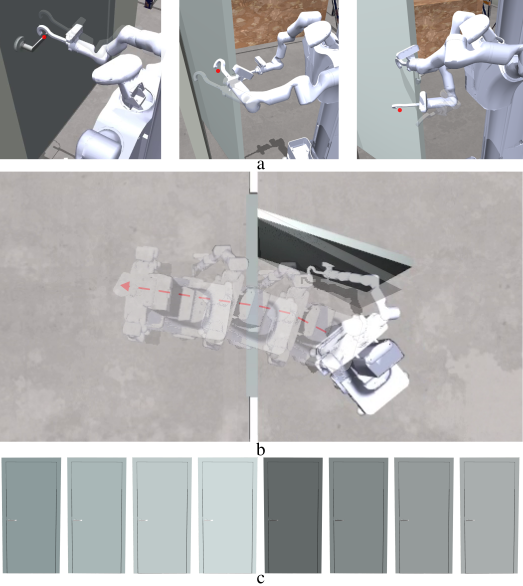 a

b

c